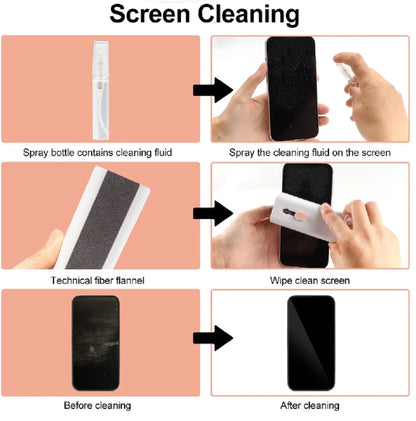 Screen Cleaning

Spray bottle contains cleaning fluid

Spray the cleaning fluid on the screen

Technical fiber flannel

Wipe clean screen

Before cleaning

After cleaning